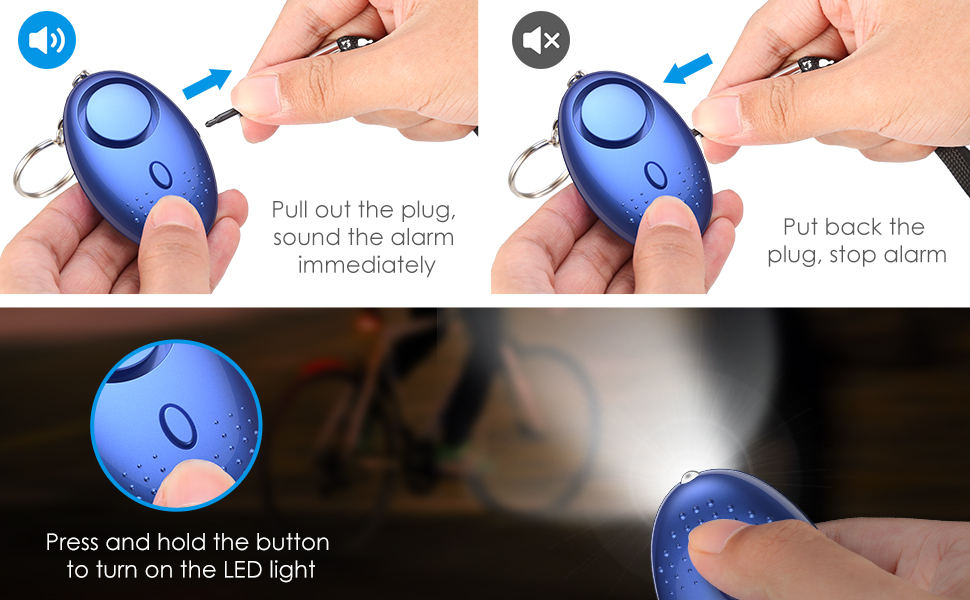 Pull out the plug, sound the alarm immediately

Put back the plug, stop alarm

Press and hold the button to turn on the LED light