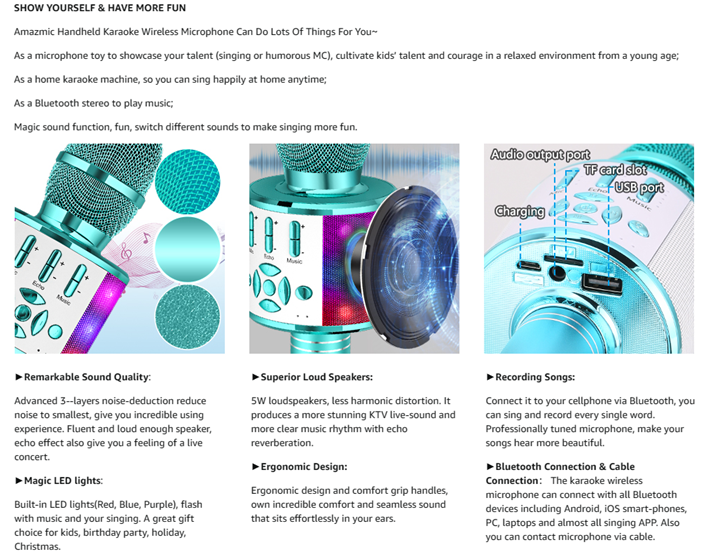 SHOW YOURSELF & HAVE MORE FUN

Amazmic Handheld Karaoke Wireless Microphone Can Do Lots Of Things For You~

As a microphone toy to showcase your talent (singing or humorous MC), cultivate kids' talent and courage in a relaxed environment from a young age;

As a home karaoke machine, so you can sing happily at home anytime;

As a Bluetooth stereo to play music;

Magic sound function, fun, switch different sounds to make singing more fun.

Echo
Music

Echo
Music

Audio output port
TF card slot
USB port
Charging
Echo
Music

►Remarkable Sound Quality:

Advanced 3--layers noise-deduction reduce noise to smallest, give you incredible using experience. Fluent and loud enough speaker, echo effect also give you a feeling of a live concert.

►Magic LED lights:

Built-in LED lights(Red, Blue, Purple), flash with music and your singing. A great gift choice for kids, birthday party, holiday, Christmas.

►Superior Loud Speakers:

5W loudspeakers, less harmonic distortion. It produces a more stunning KTV live-sound and more clear music rhythm with echo reverberation.

►Ergonomic Design:

Ergonomic design and comfort grip handles, own incredible comfort and seamless sound that sits effortlessly in your ears.

►Recording Songs:

Connect it to your cellphone via Bluetooth, you can sing and record every single word. Professionally tuned microphone, make your songs hear more beautiful.

►Bluetooth Connection & Cable Connection: The karaoke wireless microphone can connect with all Bluetooth devices including Android, iOS smart-phones, PC, laptops and almost all singing APP. Also you can contact microphone via cable.