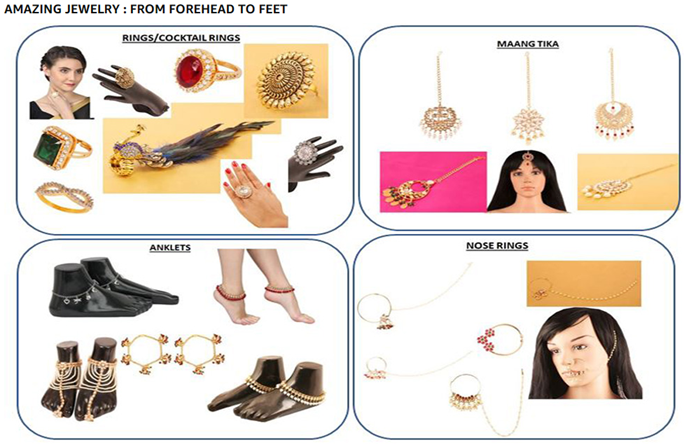 AMAZING JEWELRY : FROM FOREHEAD TO FEET

RINGS/COCKTAIL RINGS

MAANG TIKA

ANKLETS

NOSE RINGS