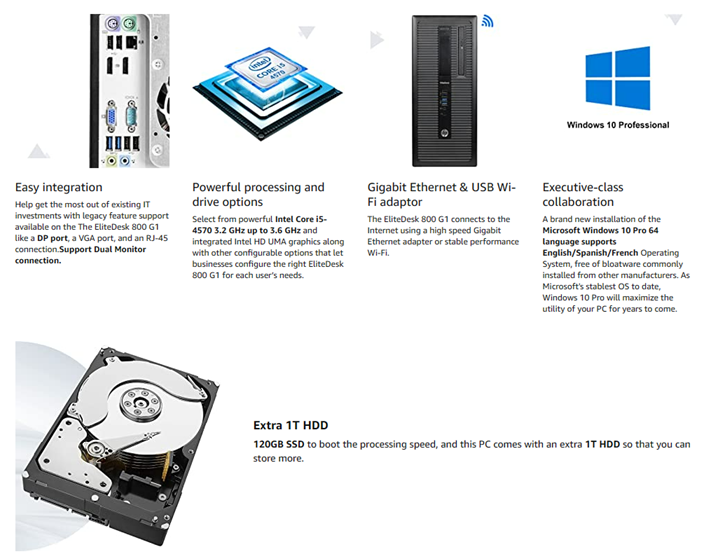 intel
CORE i5
4570

Windows 10 Professional

Easy integration

Help get the most out of existing IT investments with legacy feature support available on the The EliteDesk 800 G1 like a DP port, a VGA port, and an RJ-45 connection.Support Dual Monitor connection.

Powerful processing and drive options

Select from powerful Intel Core i5-4570 3.2 GHz up to 3.6 GHz and integrated Intel HD UMA graphics along with other configurable options that let businesses configure the right EliteDesk 800 G1 for each user's needs.

Gigabit Ethernet & USB Wi-Fi adaptor

The EliteDesk 800 G1 connects to the Internet using a high speed Gigabit Ethernet adapter or stable performance Wi-Fi.

Executive-class collaboration

A brand new installation of the Microsoft Windows 10 Pro 64 language supports English/Spanish/French Operating System, free of bloatware commonly installed from other manufacturers. As Microsoft's stablest OS to date, Windows 10 Pro will maximize the utility of your PC for years to come.

Extra 1T HDD

120GB SSD to boot the processing speed, and this PC comes with an extra 1T HDD so that you can store more.