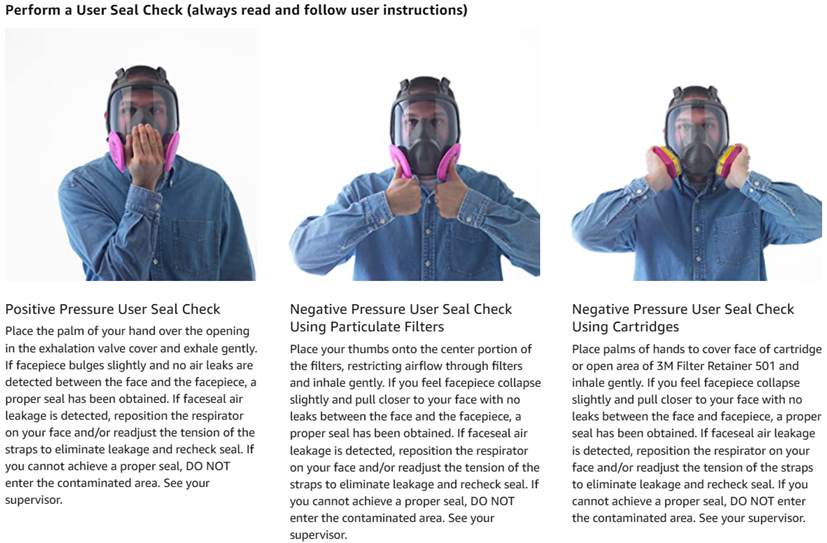 Perform a User Seal Check (always read and follow user instructions)

Positive Pressure User Seal Check
Place the palm of your hand over the opening in the exhalation valve cover and exhale gently. If facepiece bulges slightly and no air leaks are detected between the face and the facepiece, a proper seal has been obtained. If faceseal air leakage is detected, reposition the respirator on your face and/or readjust the tension of the straps to eliminate leakage and recheck seal. If you cannot achieve a proper seal, DO NOT enter the contaminated area. See your supervisor.

Negative Pressure User Seal Check Using Particulate Filters
Place your thumbs onto the center portion of the filters, restricting airflow through filters and inhale gently. If you feel facepiece collapse slightly and pull closer to your face with no leaks between the face and the facepiece, a proper seal has been obtained. If faceseal air leakage is detected, reposition the respirator on your face and/or readjust the tension of the straps to eliminate leakage and recheck seal. If you cannot achieve a proper seal, DO NOT enter the contaminated area. See your supervisor.

Negative Pressure User Seal Check Using Cartridges
Place palms of hands to cover face of cartridge or open area of 3M Filter Retainer 501 and inhale gently. If you feel facepiece collapse slightly and pull closer to your face with no leaks between the face and facepiece, a proper seal has been obtained. If faceseal air leakage is detected, reposition the respirator on your face and/or readjust the tension of the straps to eliminate leakage and recheck seal. If you cannot achieve a proper seal, DO NOT enter the contaminated area. See your supervisor.