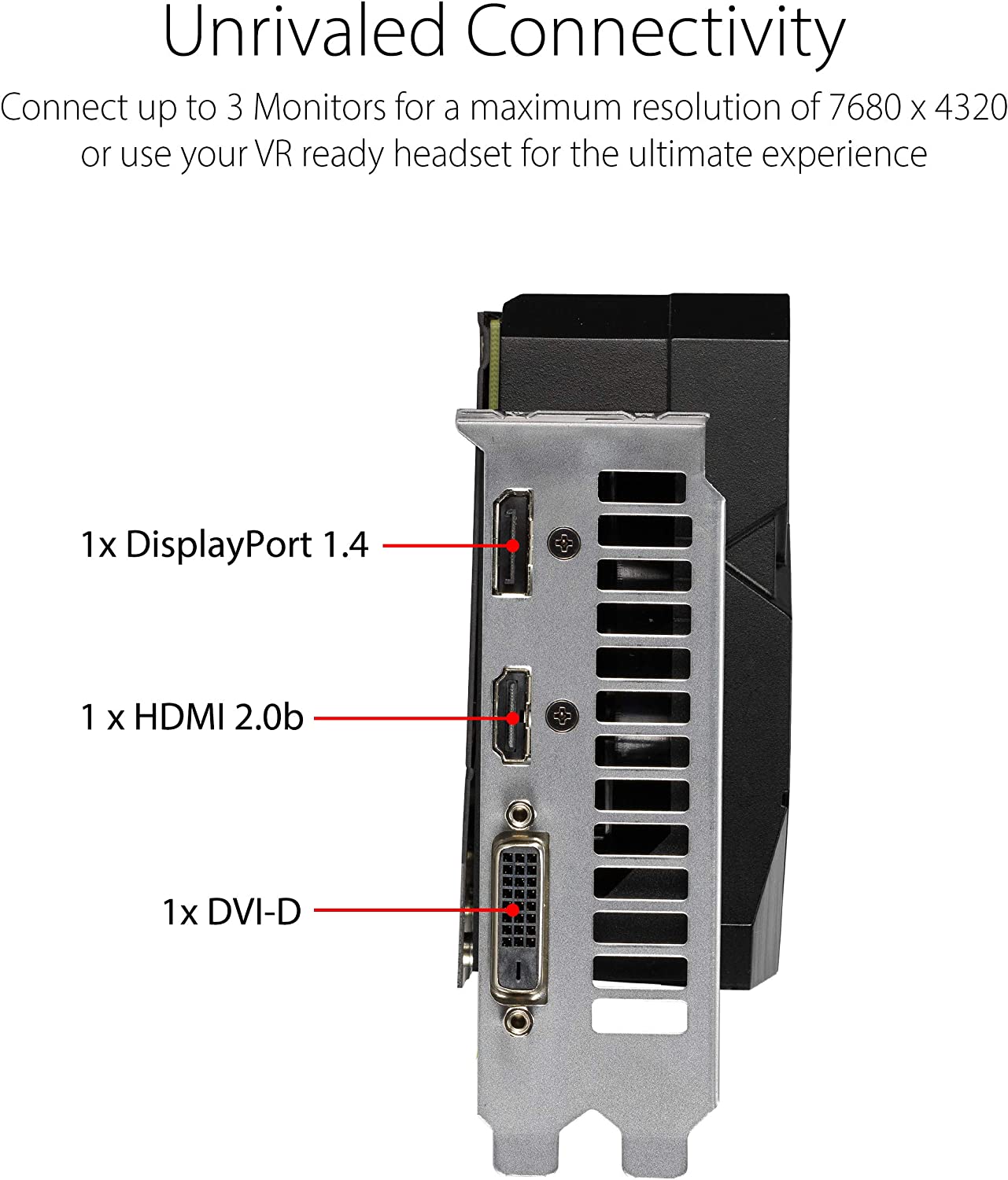 Unrivaled Connectivity

Connect up to 3 Monitors for a maximum resolution of 7680 x 4320 or use your VR ready headset for the ultimate experience

1x DisplayPort 1.4

1 x HDMI 2.0b

1x DVI-D