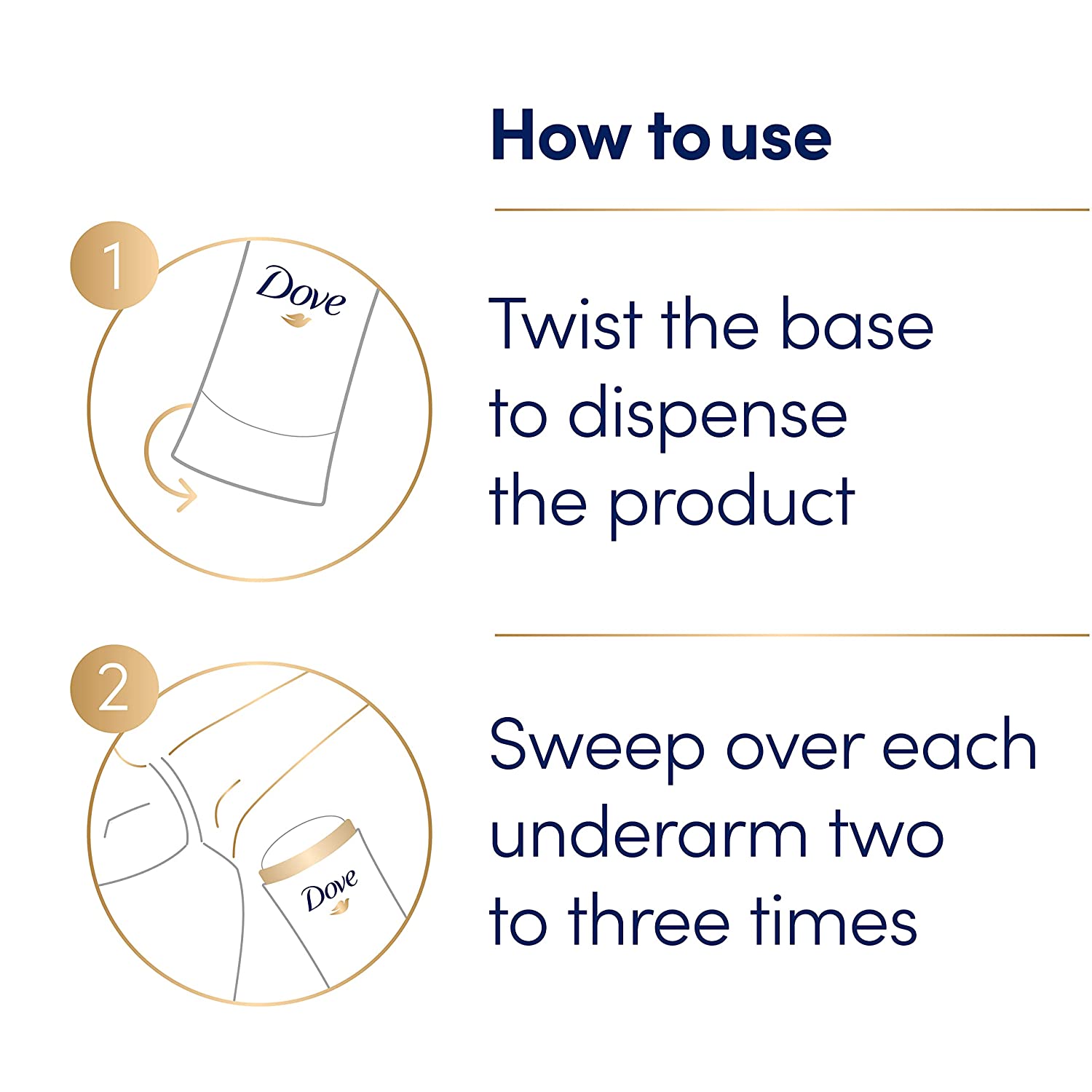 How to use

1

Dove

Twist the base to dispense the product

2

Dove

Sweep over each underarm two to three times