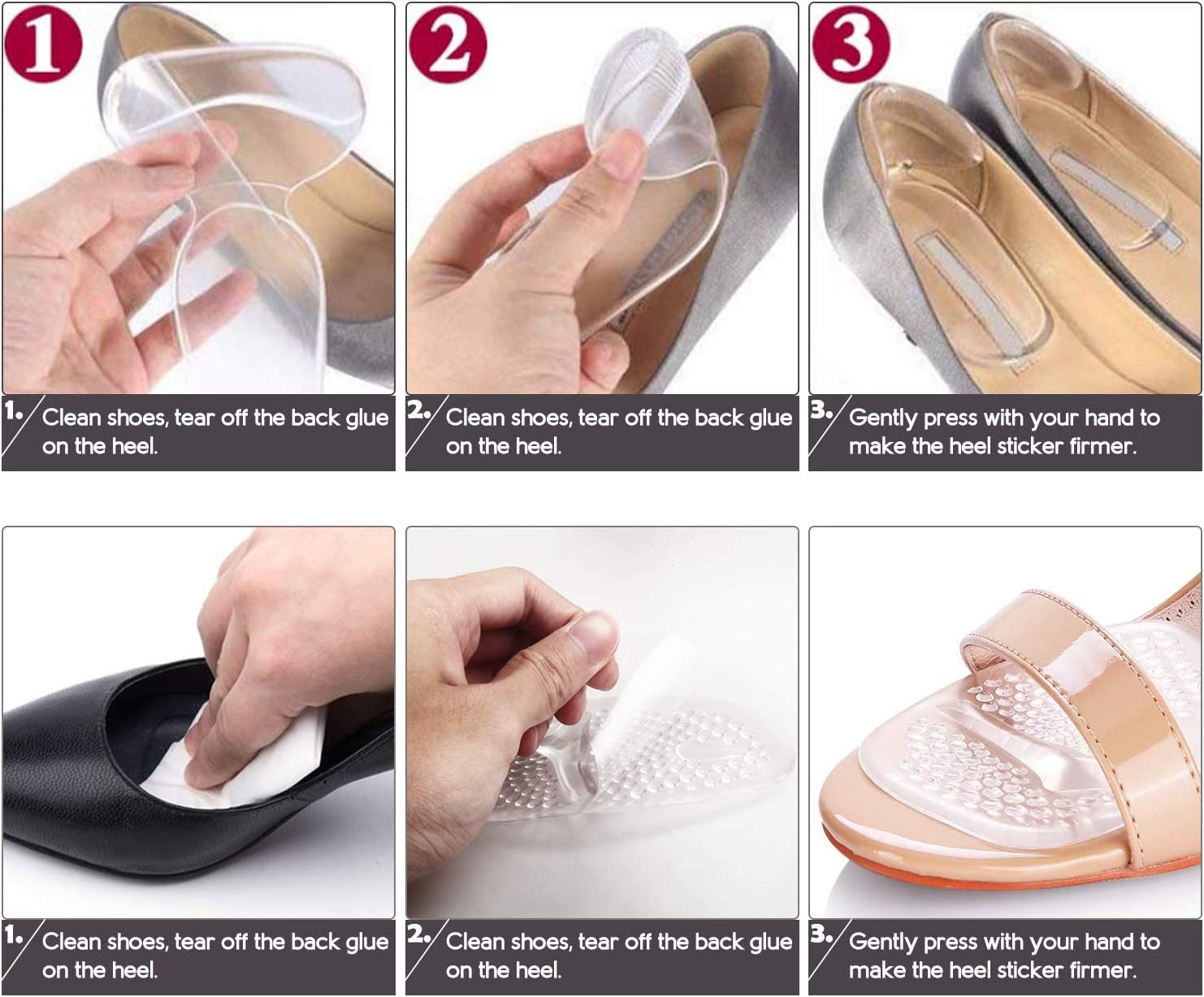 1

2

3

1. Clean shoes, tear off the back glue on the heel.

2. Clean shoes, tear off the back glue on the heel.

3. Gently press with your hand to make the heel sticker firmer.

1. Clean shoes, tear off the back glue on the heel.

2. Clean shoes, tear off the back glue on the heel.

3. Gently press with your hand to make the heel sticker firmer.