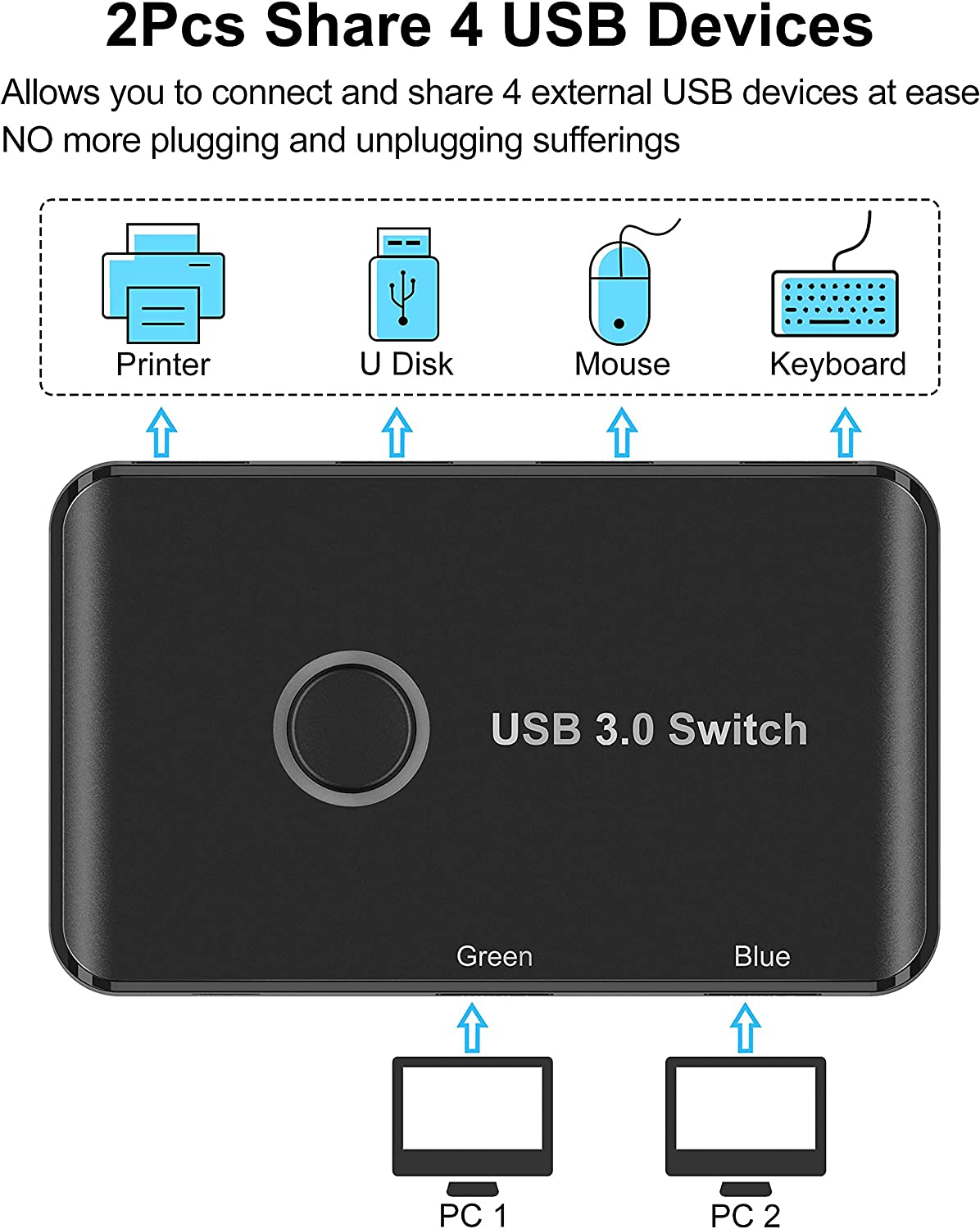 2Pcs Share 4 USB Devices

Allows you to connect and share 4 external USB devices at ease
NO more plugging and unplugging sufferings

Printer
U Disk
Mouse
Keyboard

USB 3.0 Switch

Green
Blue

PC 1
PC 2