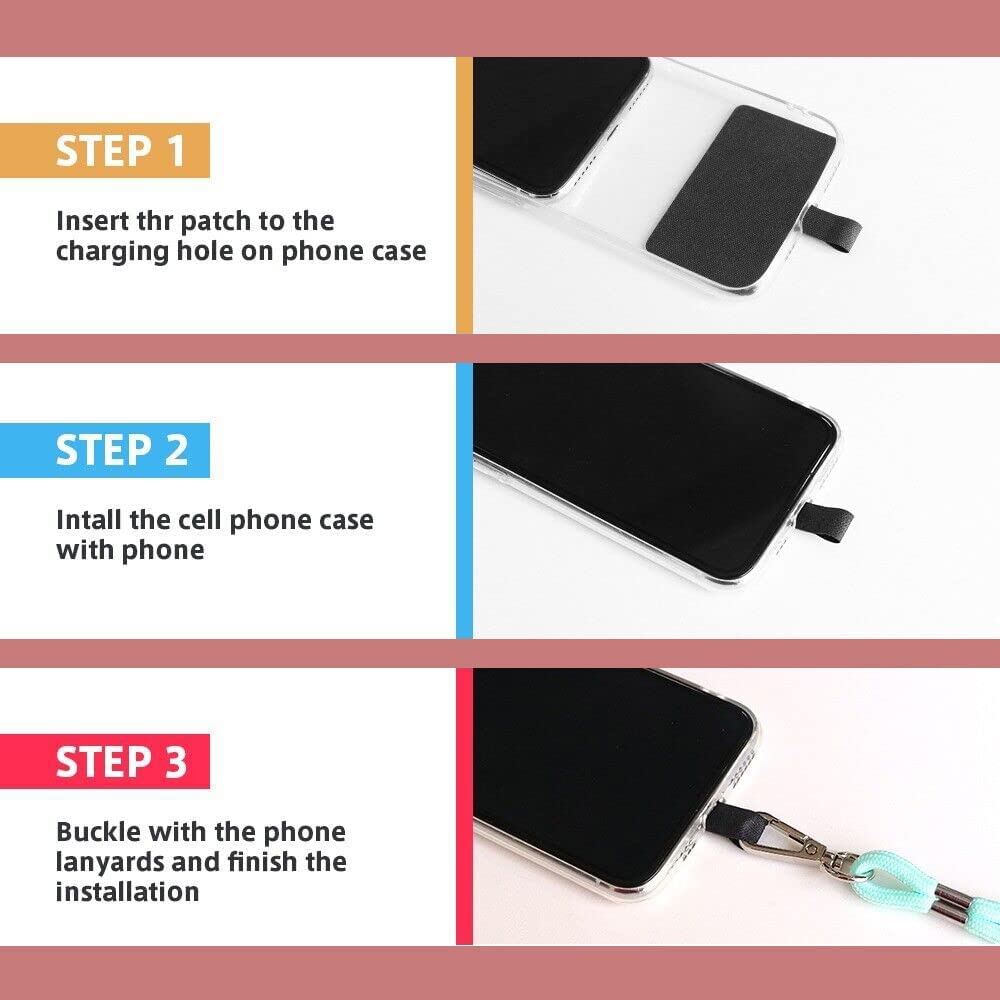 STEP 1

Insert thr patch to the charging hole on phone case

STEP 2

Intall the cell phone case with phone

STEP 3

Buckle with the phone lanyards and finish the installation