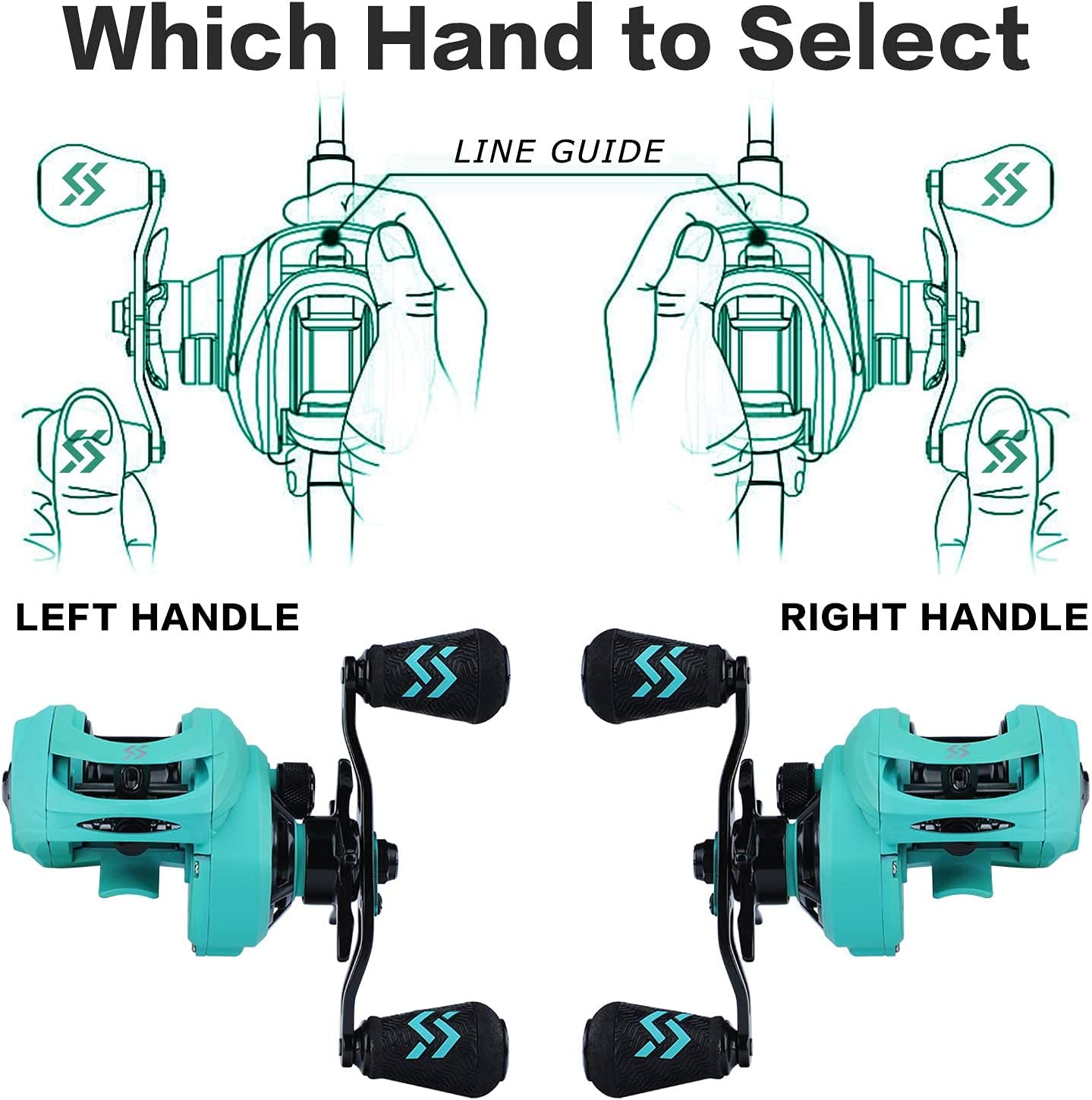 Which Hand to Select

LINE GUIDE

LEFT HANDLE

RIGHT HANDLE