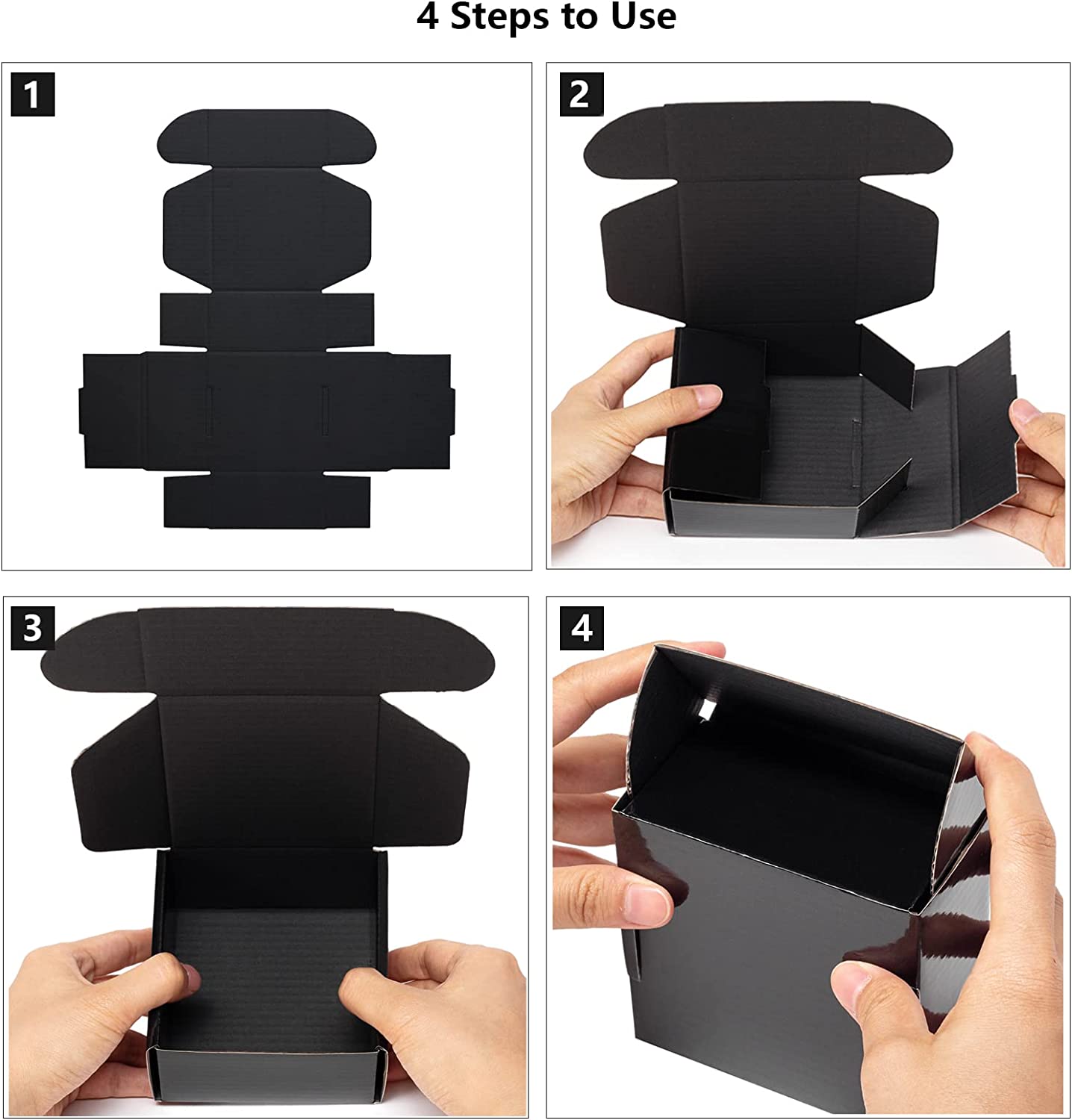 4 Steps to Use

1

2

3

4