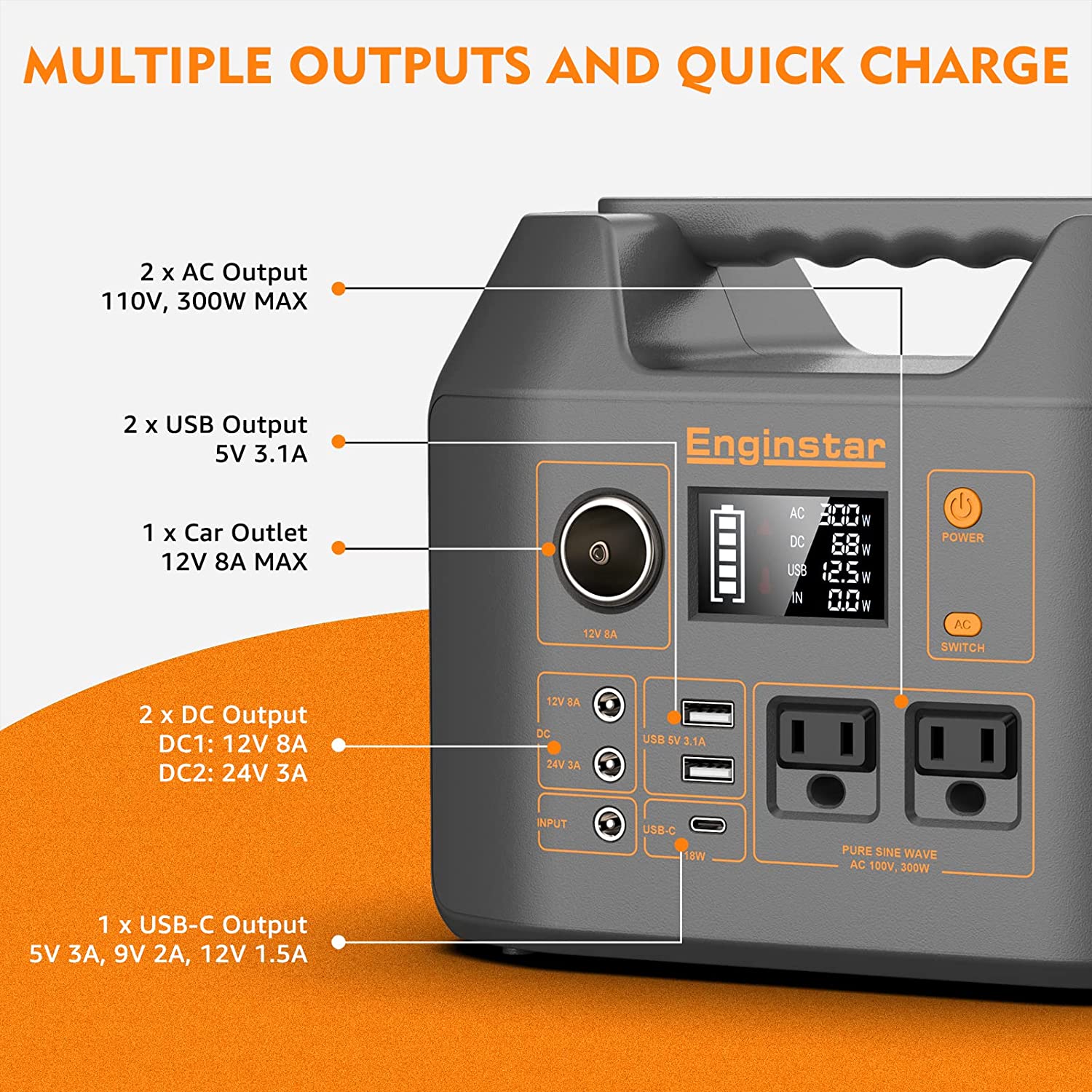 MULTIPLE OUTPUTS AND QUICK CHARGE

2 x AC Output
110V, 300W MAX

2 x USB Output
5V 3.1A

1 x Car Outlet
12V 8A MAX

2 x DC Output
DC1: 12V 8A
DC2: 24V 3A

1 x USB-C Output
5V 3A, 9V 2A, 12V 1.5A

Enginstar

AC 300 W
DC 68 W
USB 12.5 W
IN 0.0 W

POWER

AC
SWITCH

12V 8A

12V 8A
DC
24V 3A

INPUT

USB 5V 3.1A

USB-C
18W

PURE SINE WAVE
AC 100V, 300W