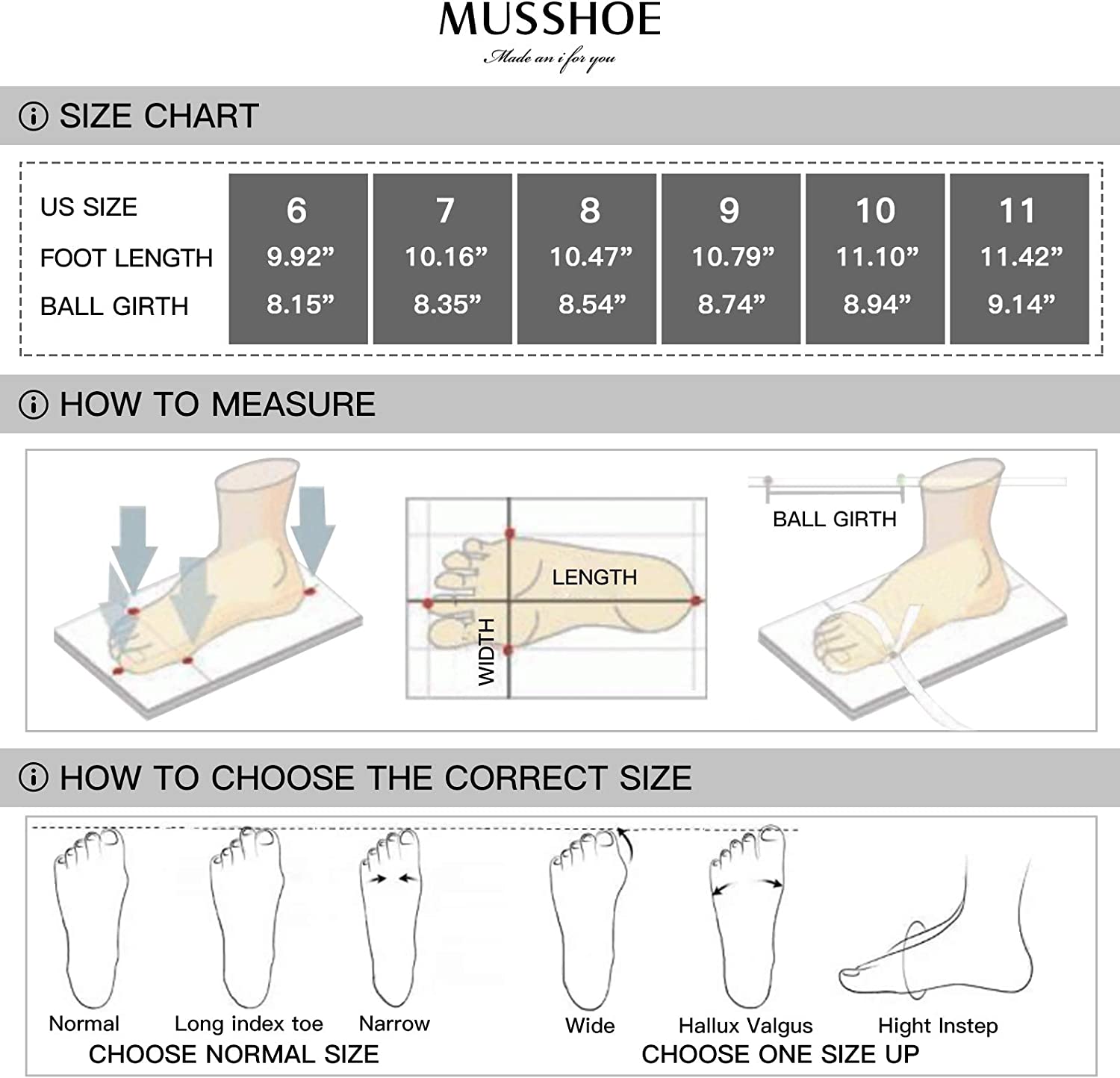 MUSSHOE
Made an i for you

SIZE CHART

| US SIZE | 6 | 7 | 8 | 9 | 10 | 11 |
|---|---|---|---|---|---|---|
| FOOT LENGTH | 9.92” | 10.16” | 10.47” | 10.79” | 11.10” | 11.42” |
| BALL GIRTH | 8.15” | 8.35” | 8.54” | 8.74” | 8.94” | 9.14” |

HOW TO MEASURE

LENGTH
WIDTH
BALL GIRTH

HOW TO CHOOSE THE CORRECT SIZE

Normal
Long index toe
Narrow
CHOOSE NORMAL SIZE

Wide
Hallux Valgus
Hight Instep
CHOOSE ONE SIZE UP