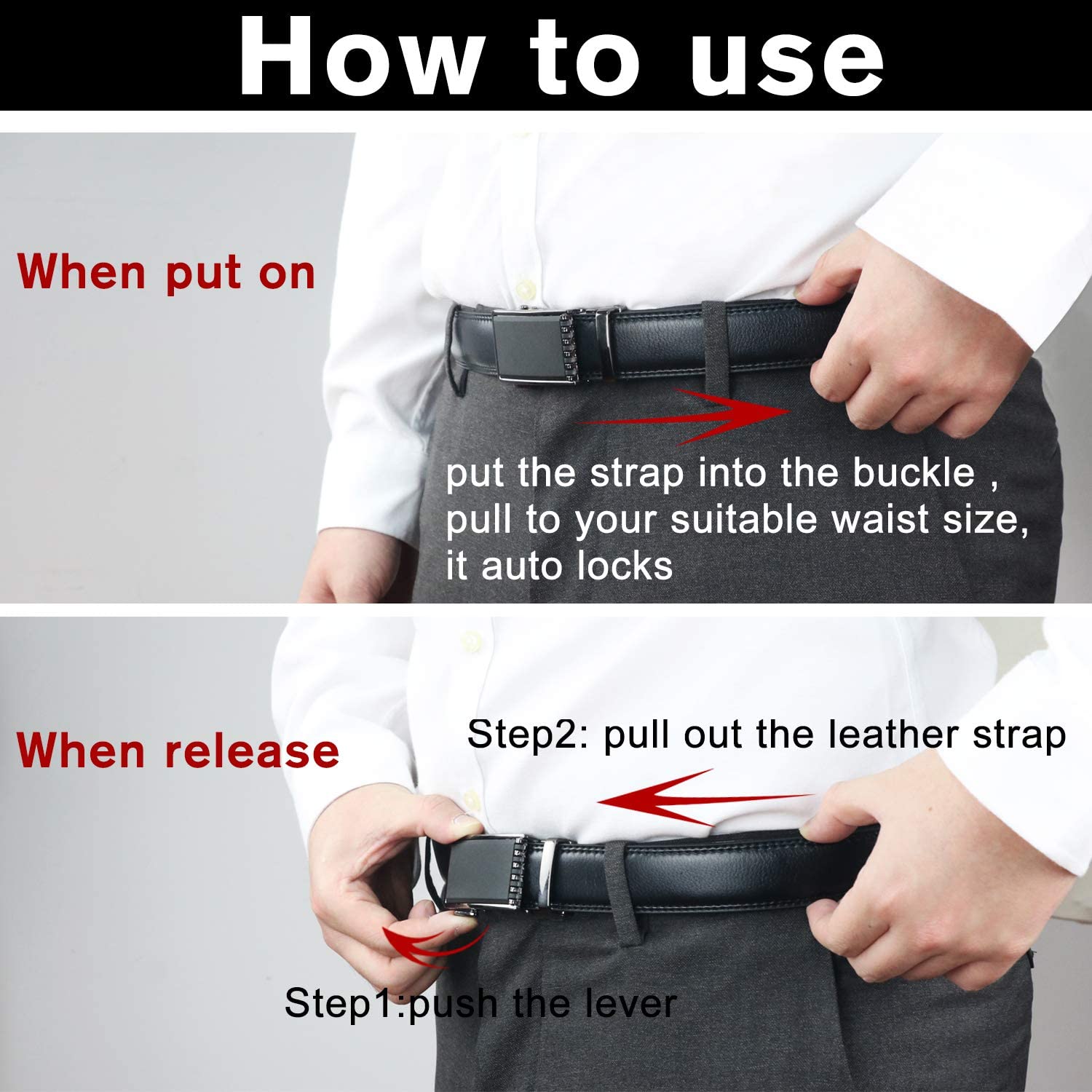 How to use

When put on

put the strap into the buckle , pull to your suitable waist size, it auto locks

When release

Step2: pull out the leather strap

Step1:push the lever