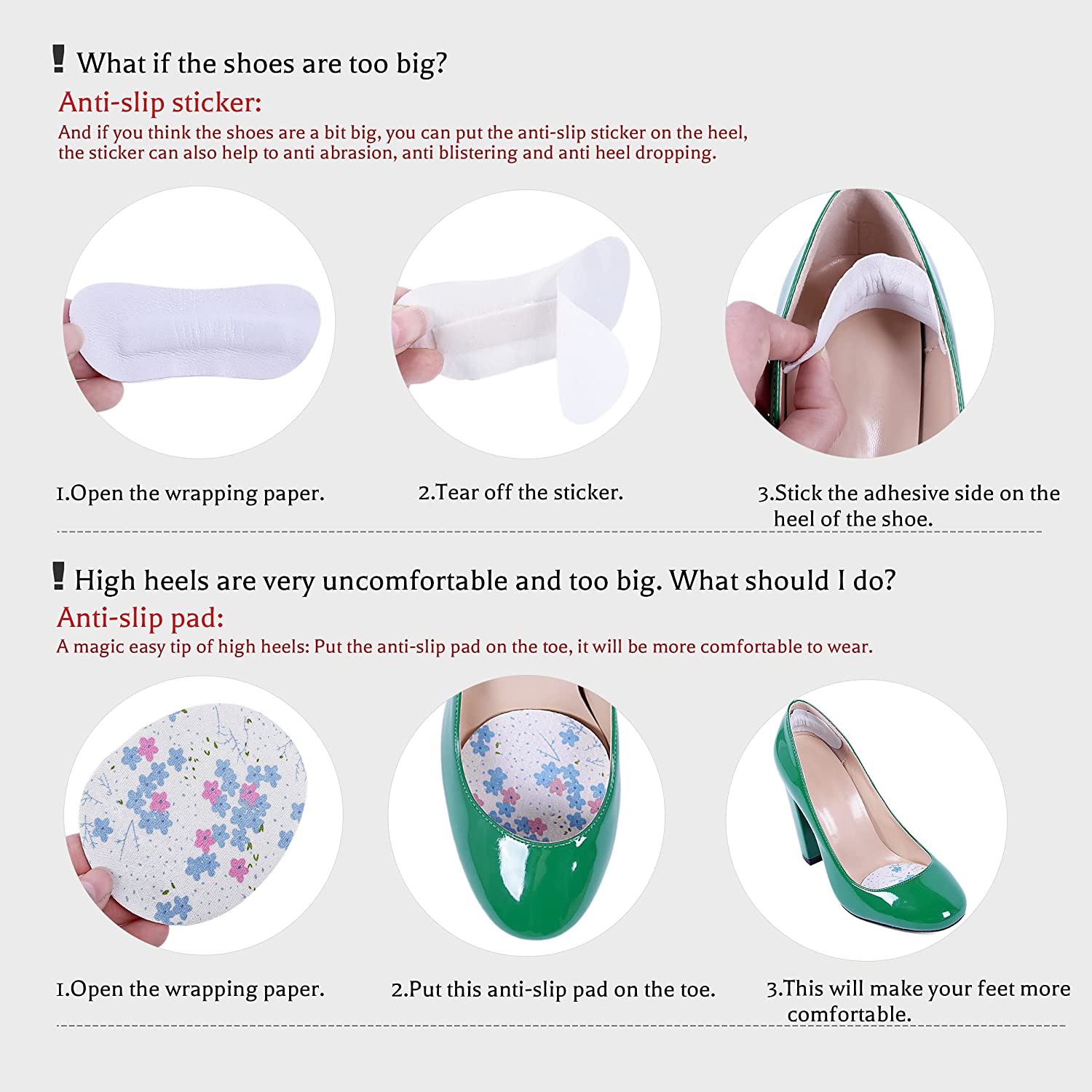 ! What if the shoes are too big?

Anti-slip sticker:

And if you think the shoes are a bit big, you can put the anti-slip sticker on the heel, the sticker can also help to anti abrasion, anti blistering and anti heel dropping.

1.Open the wrapping paper.

2.Tear off the sticker.

3.Stick the adhesive side on the heel of the shoe.

! High heels are very uncomfortable and too big. What should I do?

Anti-slip pad:

A magic easy tip of high heels: Put the anti-slip pad on the toe, it will be more comfortable to wear.

1.Open the wrapping paper.

2.Put this anti-slip pad on the toe.

3.This will make your feet more comfortable.